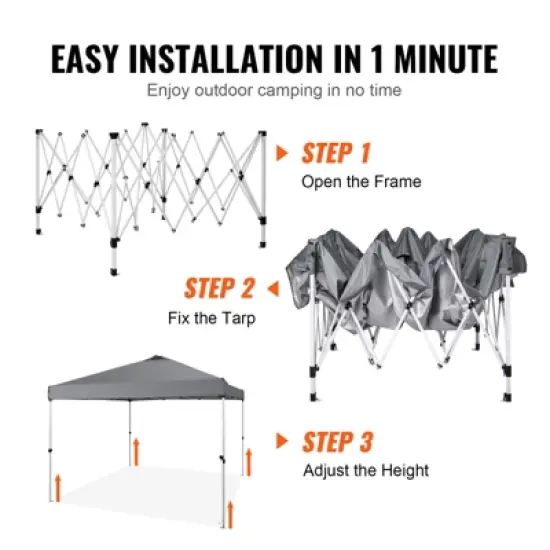 EASY INSTALLATION IN 1 MINUTE
Enjoy outdoor camping in no time

STEP 1
Open the Frame

STEP 2
Fix the Tarp

STEP 3
Adjust the Height