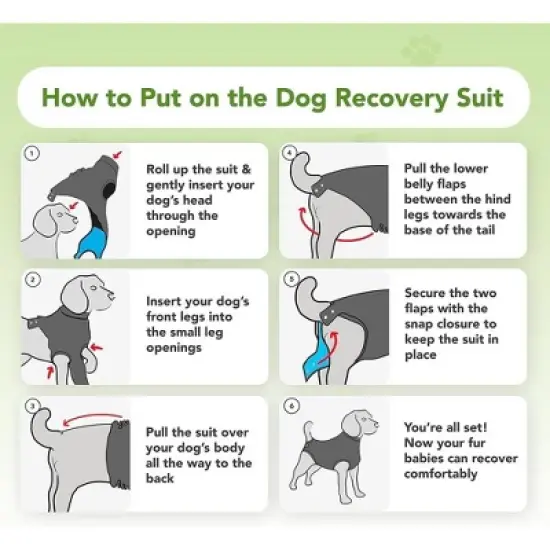 How to Put on the Dog Recovery Suit

1
Roll up the suit & gently insert your dog's head through the opening

2
Insert your dog's front legs into the small leg openings

3
Pull the suit over your dog's body all the way to the back

4
Pull the lower belly flaps between the hind legs towards the base of the tail

5
Secure the two flaps with the snap closure to keep the suit in place

6
You're all set! Now your fur babies can recover comfortably