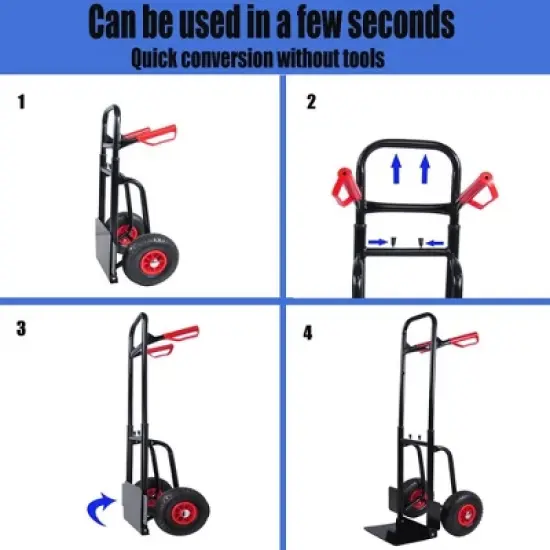 Can be used in a few seconds
Quick conversion without tools

1

2

3

4