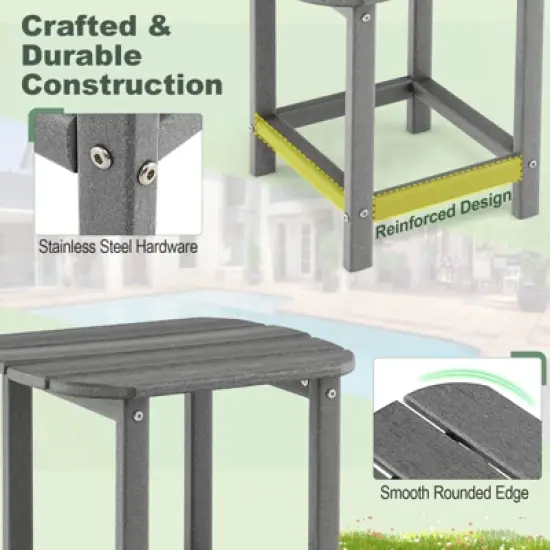 Crafted & Durable Construction

Stainless Steel Hardware

Reinforced Design

Smooth Rounded Edge