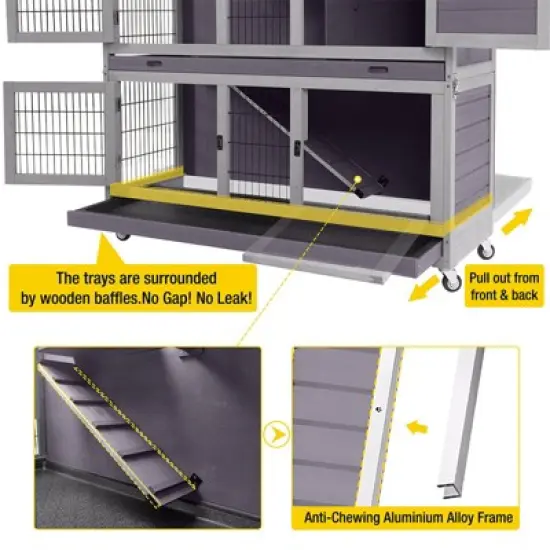 The trays are surrounded by wooden baffles.No Gap! No Leak!

Pull out from front & back

Anti-Chewing Aluminium Alloy Frame