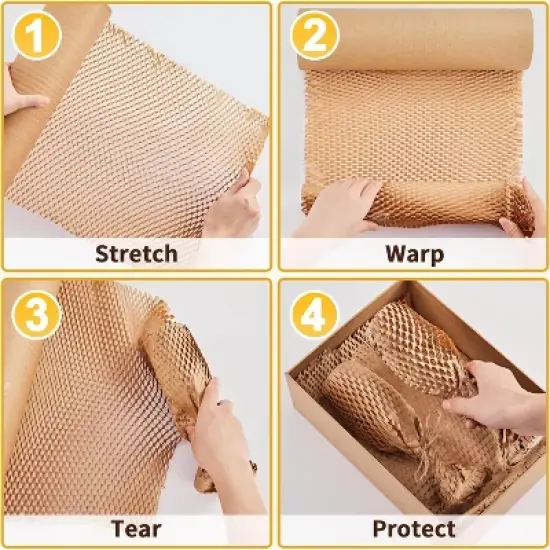 1
Stretch

2
Warp

3
Tear

4
Protect