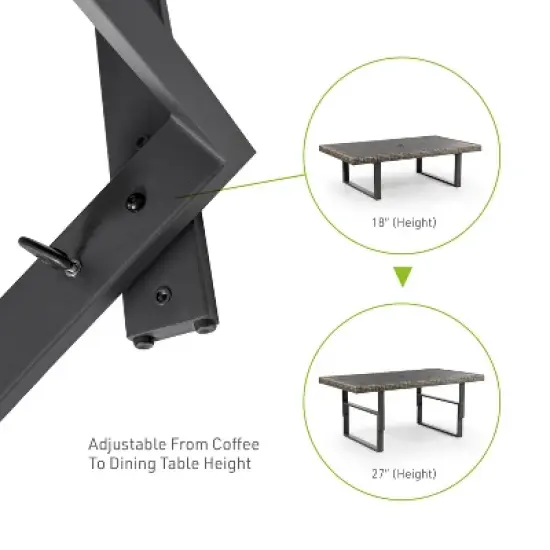 18" (Height)

27" (Height)

Adjustable From Coffee To Dining Table Height