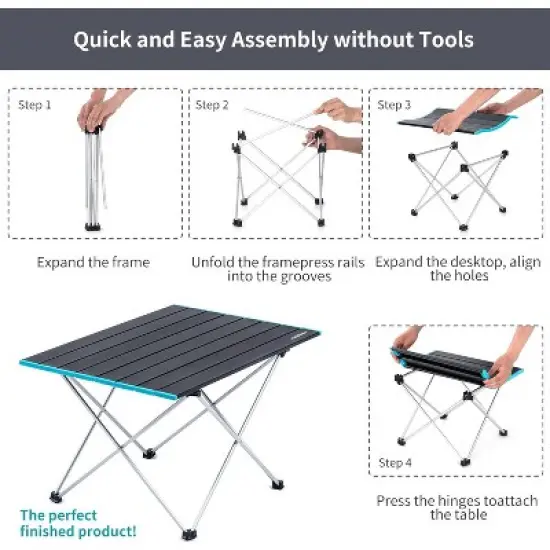 Quick and Easy Assembly without Tools

Step 1

Expand the frame

Step 2

Unfold the framepress rails into the grooves

Step 3

Expand the desktop, align the holes

Step 4

Press the hinges toattach the table

The perfect finished product!