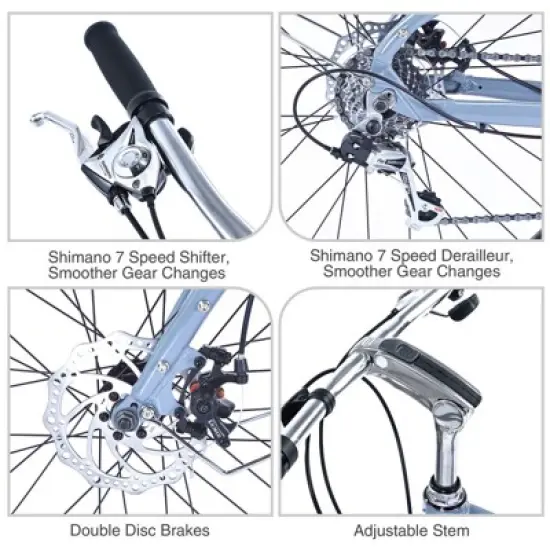 Shimano 7 Speed Shifter, Smoother Gear Changes

Shimano 7 Speed Derailleur, Smoother Gear Changes

Double Disc Brakes

Adjustable Stem