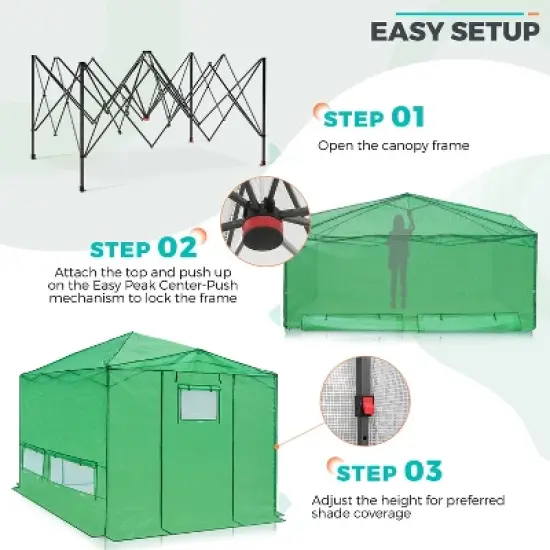 EASY SETUP

STEP 01

Open the canopy frame

STEP 02

Attach the top and push up on the Easy Peak Center-Push mechanism to lock the frame

STEP 03

Adjust the height for preferred shade coverage