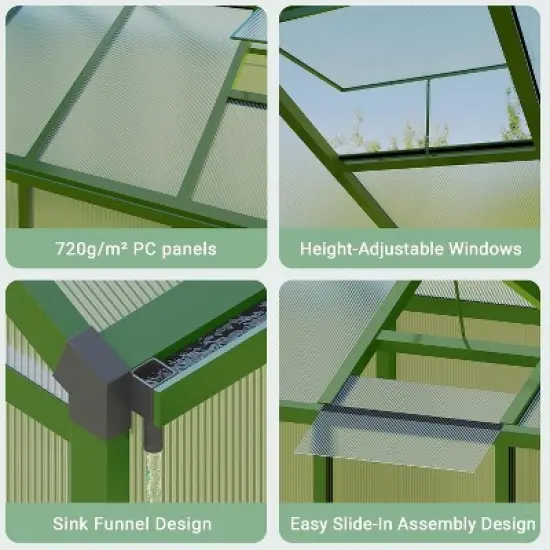 720g/m² PC panels

Height-Adjustable Windows

Sink Funnel Design

Easy Slide-In Assembly Design