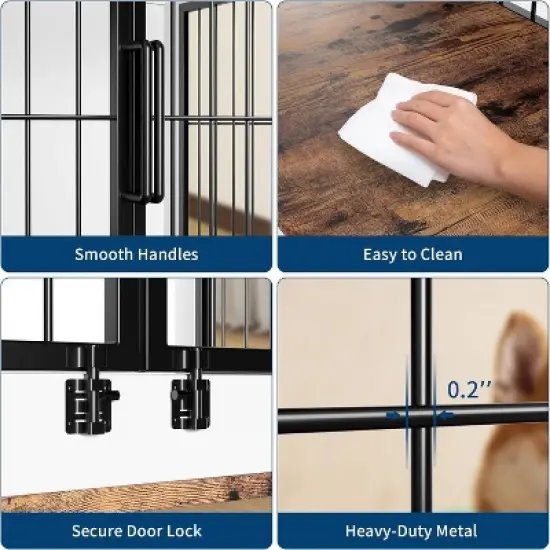 Smooth Handles

Easy to Clean

Secure Door Lock

0.2''

Heavy-Duty Metal