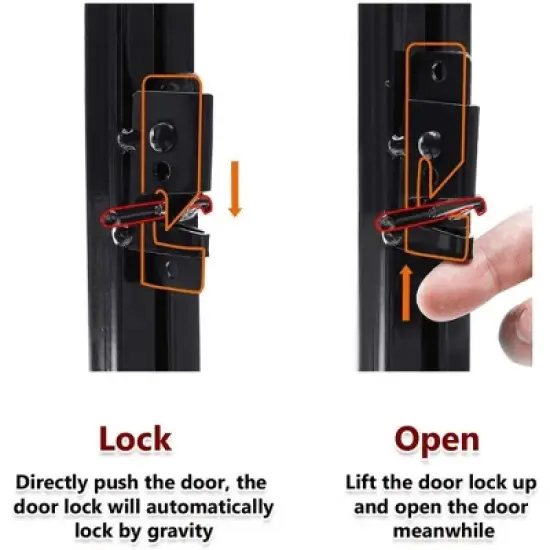 Lock

Directly push the door, the door lock will automatically lock by gravity

Open

Lift the door lock up and open the door meanwhile