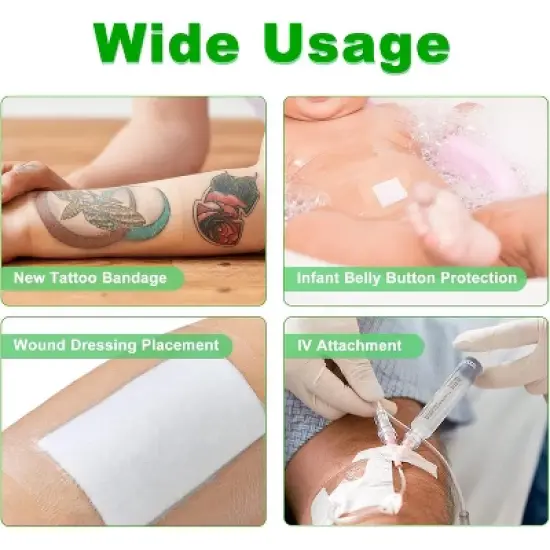 Wide Usage

New Tattoo Bandage

Infant Belly Button Protection

Wound Dressing Placement

IV Attachment