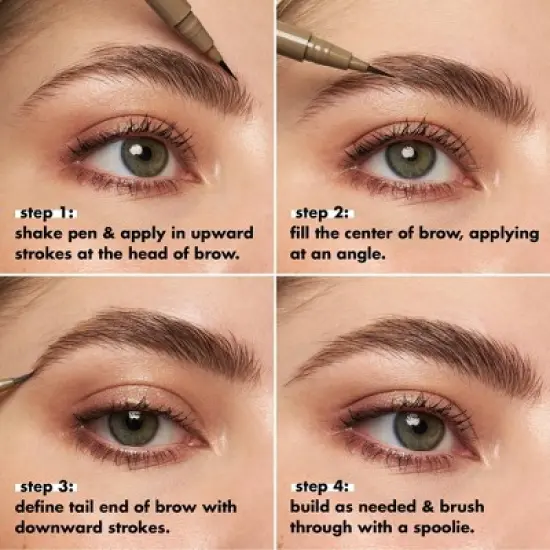 step 1:
shake pen & apply in upward strokes at the head of brow.

step 2:
fill the center of brow, applying at an angle.

step 3:
define tail end of brow with downward strokes.

step 4:
build as needed & brush through with a spoolie.