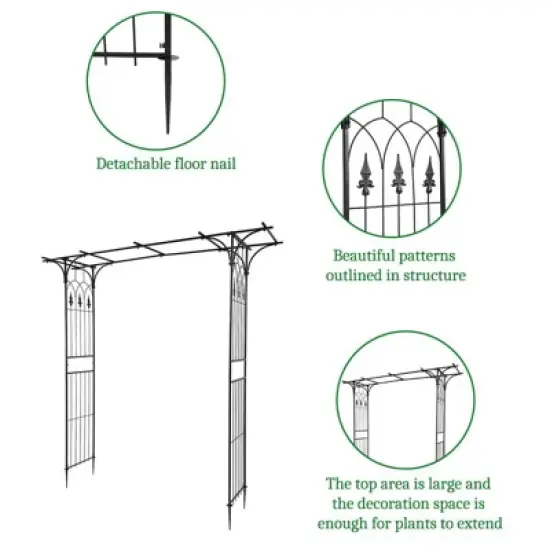 Detachable floor nail

Beautiful patterns outlined in structure

The top area is large and the decoration space is enough for plants to extend