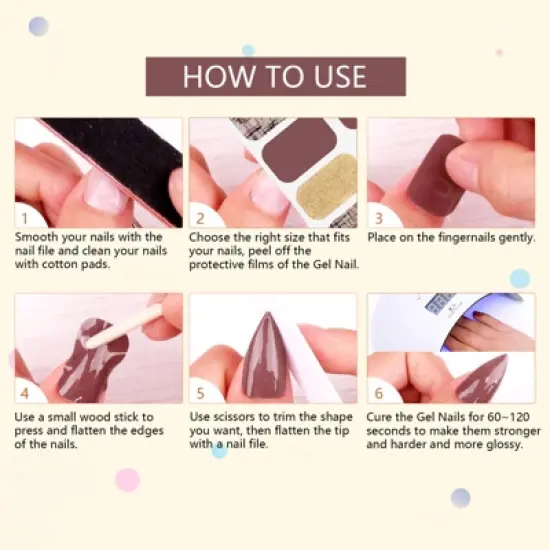 HOW TO USE

1
Smooth your nails with the nail file and clean your nails with cotton pads.

2
Choose the right size that fits your nails, peel off the protective films of the Gel Nail.

3
Place on the fingernails gently.

4
Use a small wood stick to press and flatten the edges of the nails.

5
Use scissors to trim the shape you want, then flatten the tip with a nail file.

6
Cure the Gel Nails for 60~120 seconds to make them stronger and harder and more glossy.