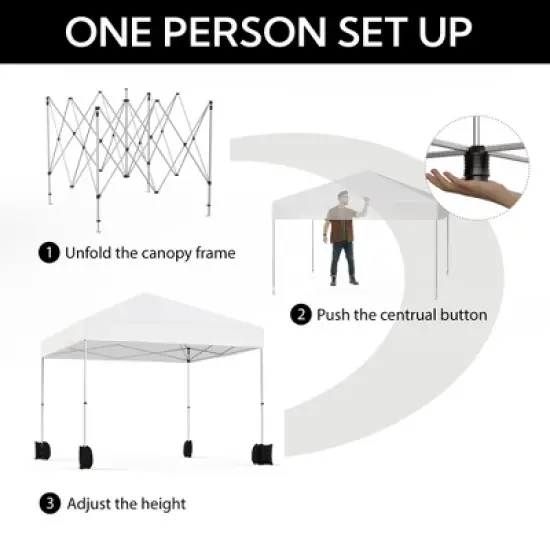 ONE PERSON SET UP

1 Unfold the canopy frame

2 Push the centrual button

3 Adjust the height