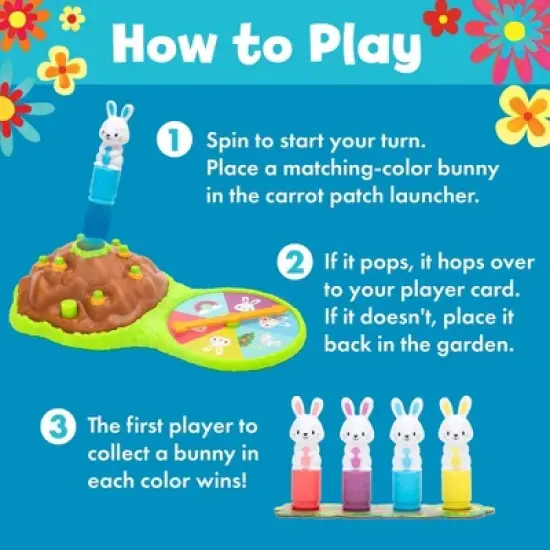 How to Play

1 Spin to start your turn. Place a matching-color bunny in the carrot patch launcher.

2 If it pops, it hops over to your player card. If it doesn't, place it back in the garden.

3 The first player to collect a bunny in each color wins!