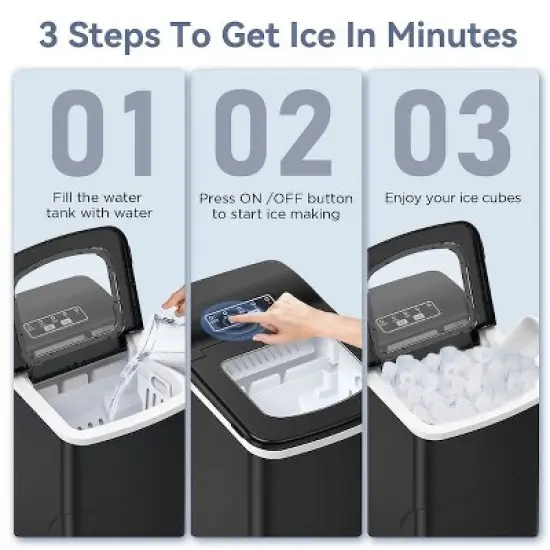 3 Steps To Get Ice In Minutes

01

Fill the water tank with water

02

Press ON /OFF button to start ice making

03

Enjoy your ice cubes