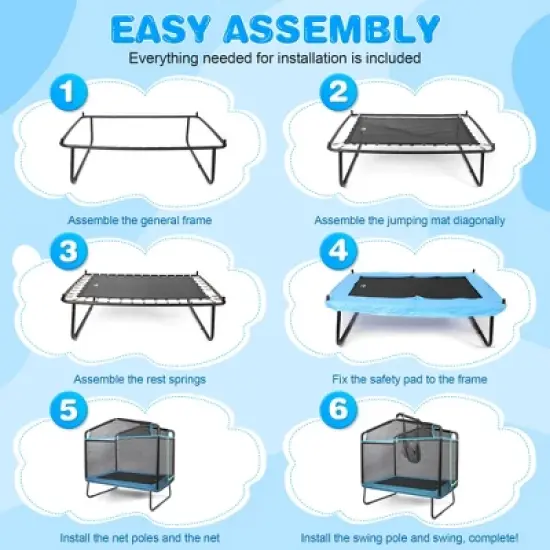 EASY ASSEMBLY

Everything needed for installation is included

1

Assemble the general frame

2

Assemble the jumping mat diagonally

3

Assemble the rest springs

4

Fix the safety pad to the frame

5

Install the net poles and the net

6

Install the swing pole and swing, complete!