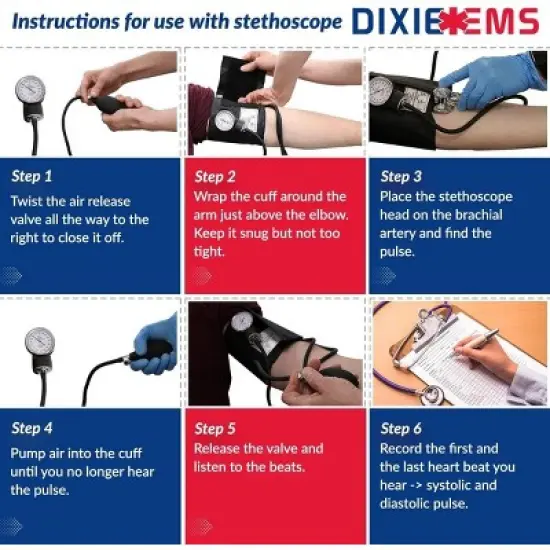 Instructions for use with stethoscope

DIXIE EMS

Step 1
Twist the air release valve all the way to the right to close it off.

Step 2
Wrap the cuff around the arm just above the elbow. Keep it snug but not too tight.

Step 3
Place the stethoscope head on the brachial artery and find the pulse.

Step 4
Pump air into the cuff until you no longer hear the pulse.

Step 5
Release the valve and listen to the beats.

Step 6
Record the first and the last heart beat you hear -> systolic and diastolic pulse.