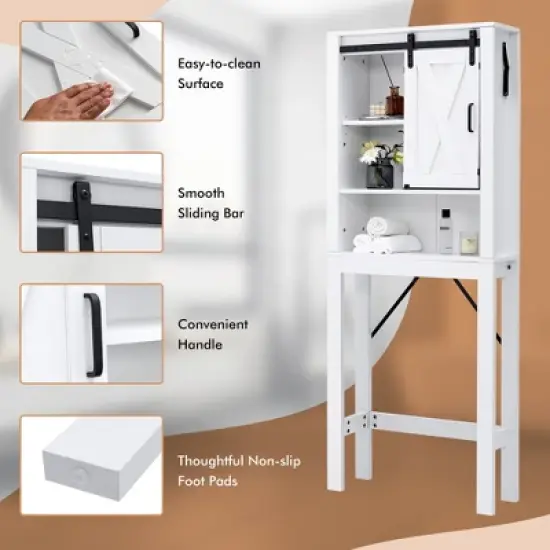 Easy-to-clean Surface

Smooth Sliding Bar

Convenient Handle

Thoughtful Non-slip Foot Pads