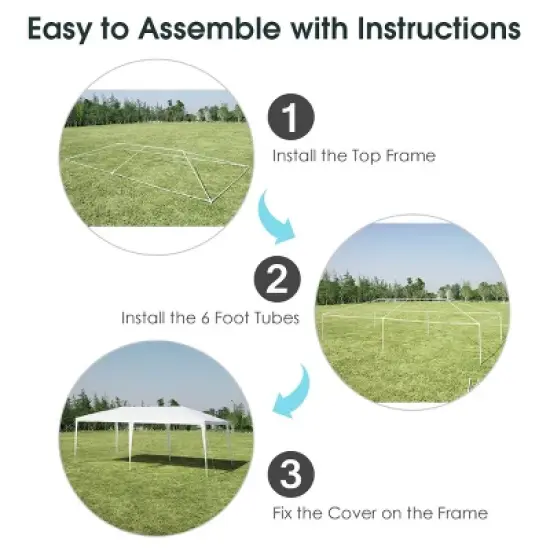 Easy to Assemble with Instructions

1

Install the Top Frame

2

Install the 6 Foot Tubes

3

Fix the Cover on the Frame