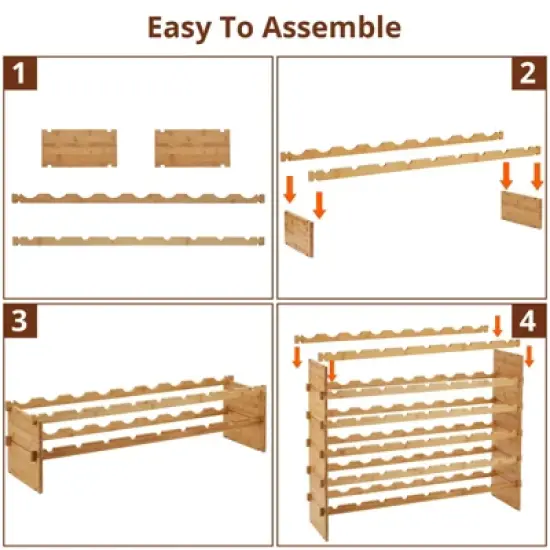 Easy To Assemble

1

2

3

4