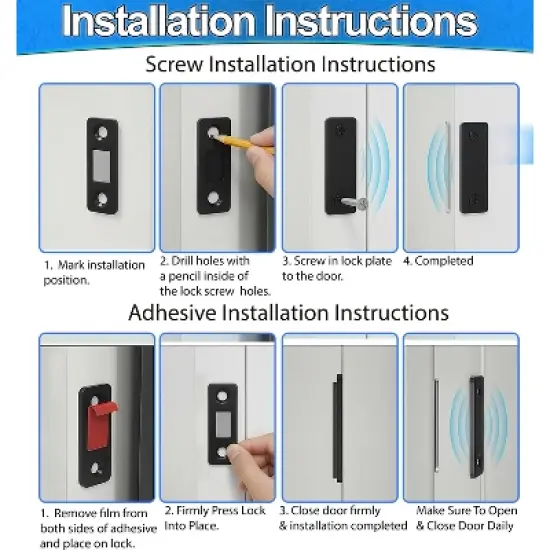 Installation Instructions

Screw Installation Instructions

1. Mark installation position.

2. Drill holes with a pencil inside of the lock screw holes.

3. Screw in lock plate to the door.

4. Completed

Adhesive Installation Instructions

1. Remove film from both sides of adhesive and place on lock.

2. Firmly Press Lock Into Place.

3. Close door firmly & installation completed

Make Sure To Open & Close Door Daily