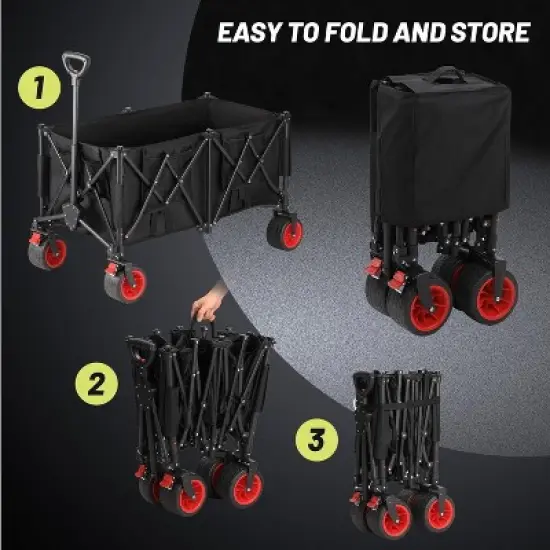 EASY TO FOLD AND STORE

1

2

3