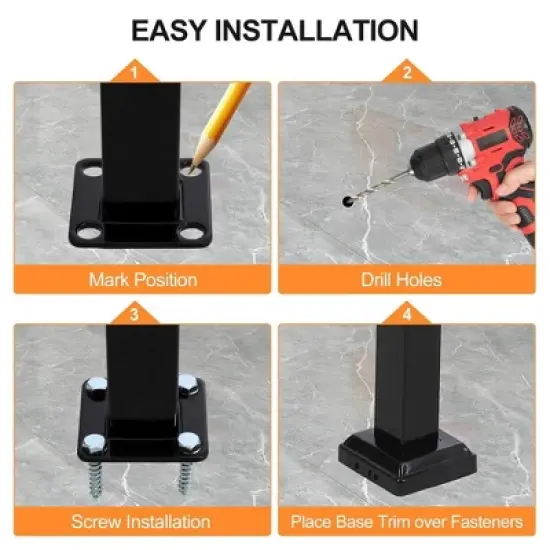 EASY INSTALLATION

1

Mark Position

2

Drill Holes

3

Screw Installation

4

Place Base Trim over Fasteners