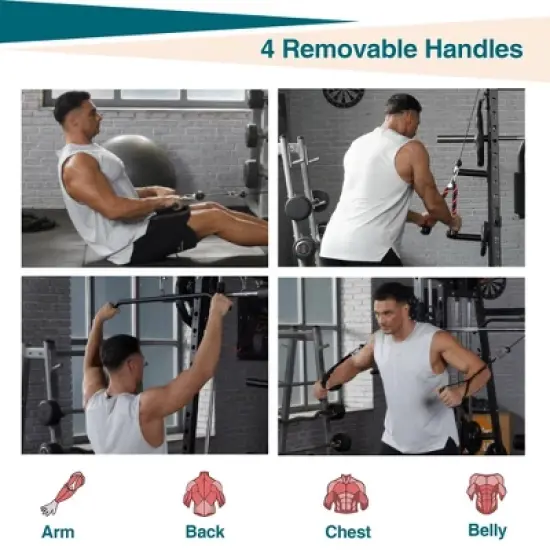 4 Removable Handles

Arm

Back

Chest

Belly