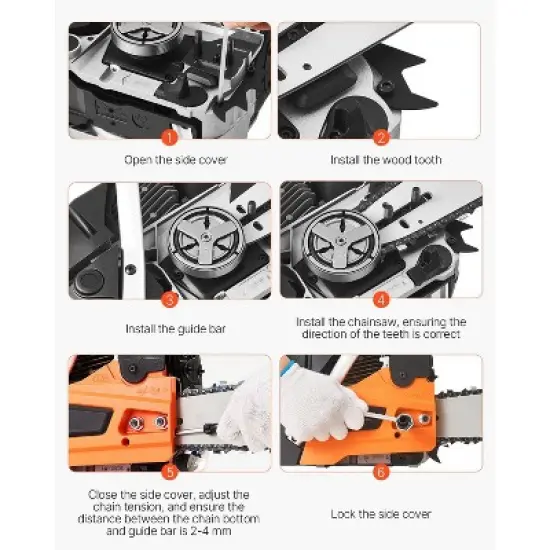 1
Open the side cover

2
Install the wood tooth

3
Install the guide bar

4
Install the chainsaw, ensuring the direction of the teeth is correct

5
Close the side cover, adjust the chain tension, and ensure the distance between the chain bottom and guide bar is 2-4 mm

6
Lock the side cover