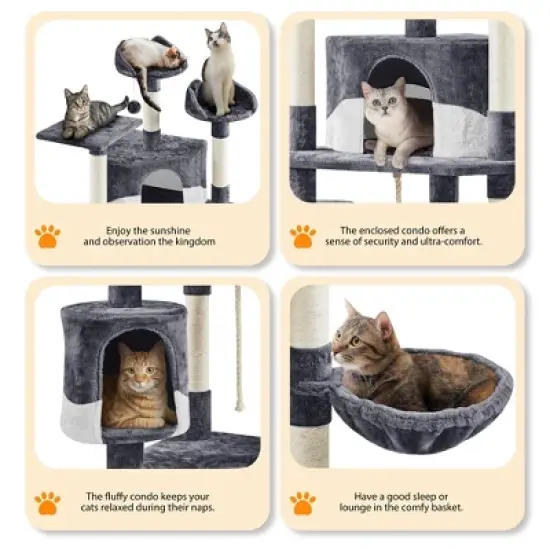 Enjoy the sunshine and observation the kingdom

The enclosed condo offers a sense of security and ultra-comfort.

The fluffy condo keeps your cats relaxed during their naps.

Have a good sleep or lounge in the comfy basket.