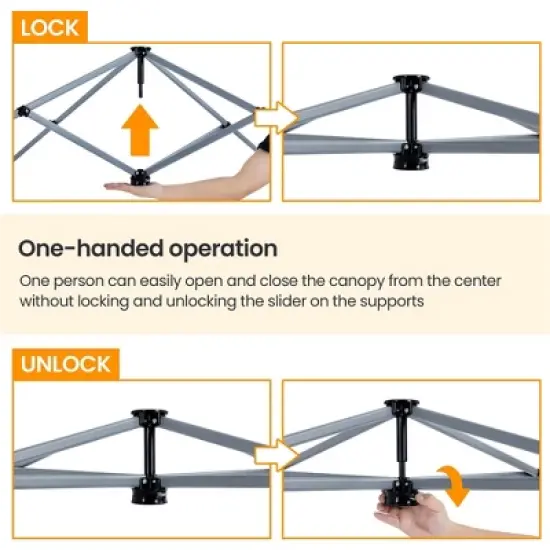 LOCK

One-handed operation

One person can easily open and close the canopy from the center without locking and unlocking the slider on the supports

UNLOCK