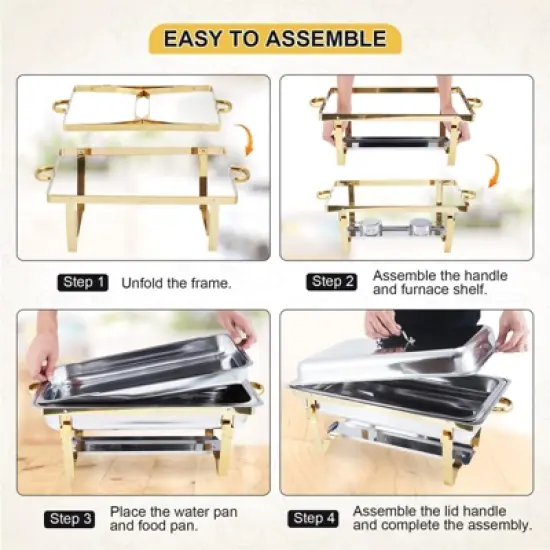 EASY TO ASSEMBLE

Step 1 Unfold the frame.

Step 2 Assemble the handle and furnace shelf.

Step 3 Place the water pan and food pan.

Step 4 Assemble the lid handle and complete the assembly.