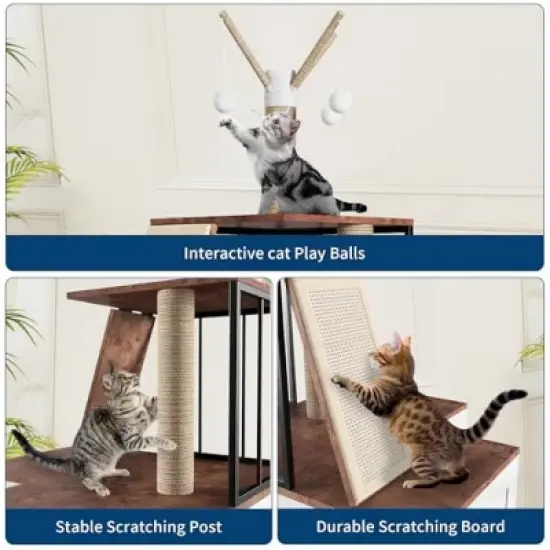 Interactive cat Play Balls

Stable Scratching Post

Durable Scratching Board