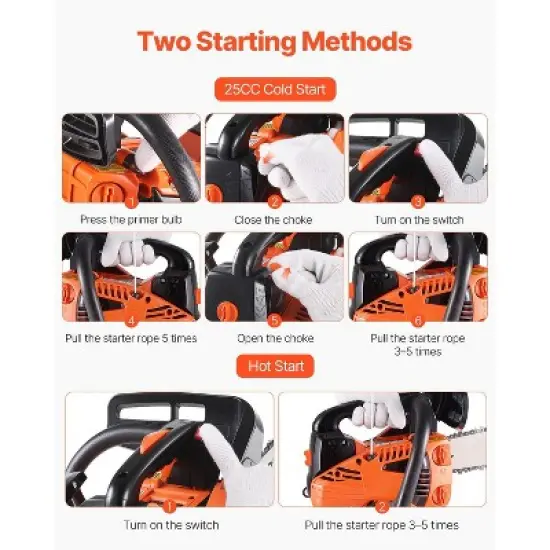 Two Starting Methods

25CC Cold Start

1
Press the primer bulb

2
Close the choke

3
Turn on the switch

4
Pull the starter rope 5 times

5
Open the choke

6
Pull the starter rope 3–5 times

Hot Start

1
Turn on the switch

2
Pull the starter rope 3–5 times