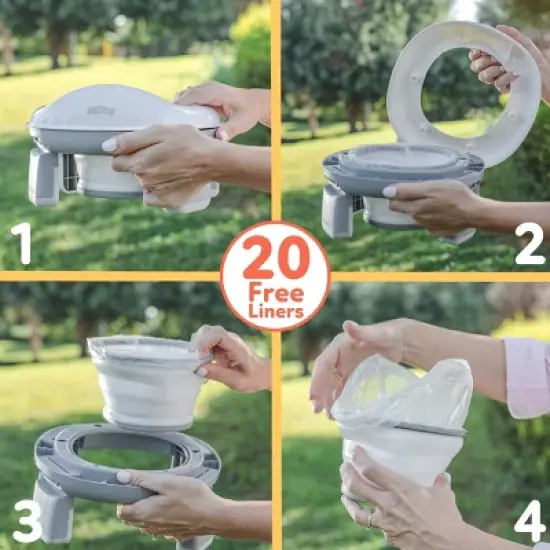 Nûby

1

2

20
Free
Liners

3

4