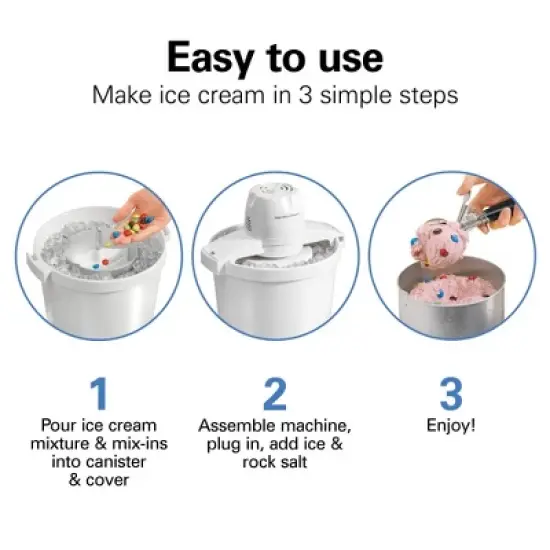 Easy to use
Make ice cream in 3 simple steps

1
Pour ice cream mixture & mix-ins into canister & cover

2
Assemble machine, plug in, add ice & rock salt

3
Enjoy!