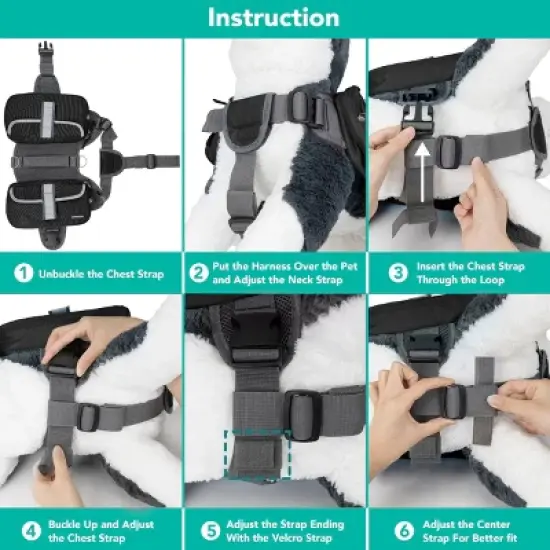 Instruction

1 Unbuckle the Chest Strap

2 Put the Harness Over the Pet and Adjust the Neck Strap

3 Insert the Chest Strap Through the Loop

4 Buckle Up and Adjust the Chest Strap

5 Adjust the Strap Ending With the Velcro Strap

6 Adjust the Center Strap For Better fit