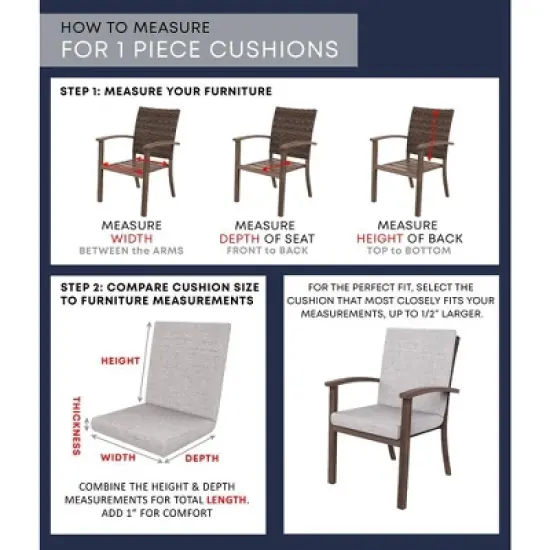 HOW TO MEASURE
FOR 1 PIECE CUSHIONS

STEP 1: MEASURE YOUR FURNITURE

MEASURE
WIDTH
BETWEEN the ARMS

MEASURE
DEPTH OF SEAT
FRONT to BACK

MEASURE
HEIGHT OF BACK
TOP to BOTTOM

STEP 2: COMPARE CUSHION SIZE TO FURNITURE MEASUREMENTS

HEIGHT

THICKNESS

WIDTH

DEPTH

COMBINE THE HEIGHT & DEPTH MEASUREMENTS FOR TOTAL LENGTH. ADD 1" FOR COMFORT

FOR THE PERFECT FIT, SELECT THE CUSHION THAT MOST CLOSELY FITS YOUR MEASUREMENTS, UP TO 1/2" LARGER.