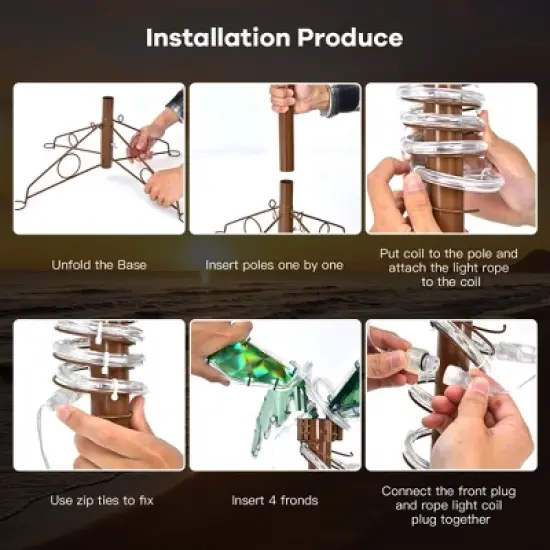 Installation Produce

Unfold the Base

Insert poles one by one

Put coil to the pole and attach the light rope to the coil

Use zip ties to fix

Insert 4 fronds

Connect the front plug and rope light coil plug together