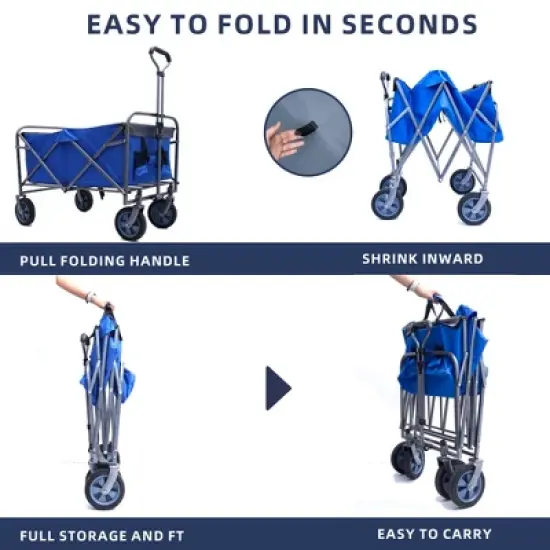 EASY TO FOLD IN SECONDS

PULL FOLDING HANDLE

SHRINK INWARD

FULL STORAGE AND FT

EASY TO CARRY