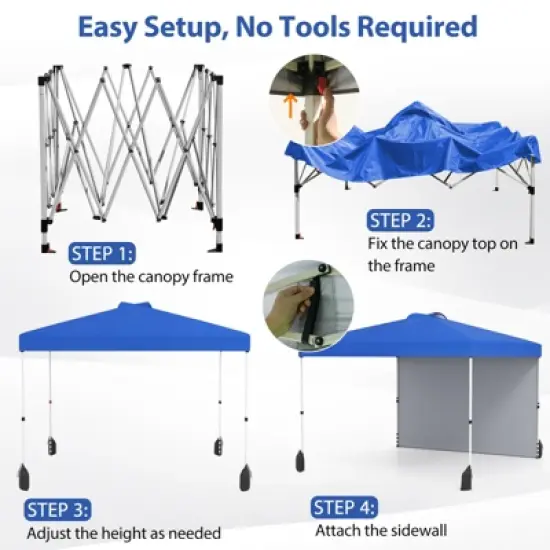 Easy Setup, No Tools Required

STEP 1:
Open the canopy frame

STEP 2:
Fix the canopy top on the frame

STEP 3:
Adjust the height as needed

STEP 4:
Attach the sidewall