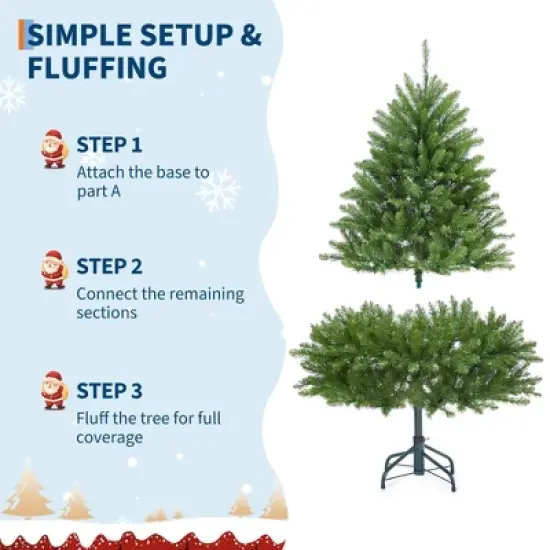 SIMPLE SETUP & FLUFFING

STEP 1
Attach the base to part A

STEP 2
Connect the remaining sections

STEP 3
Fluff the tree for full coverage