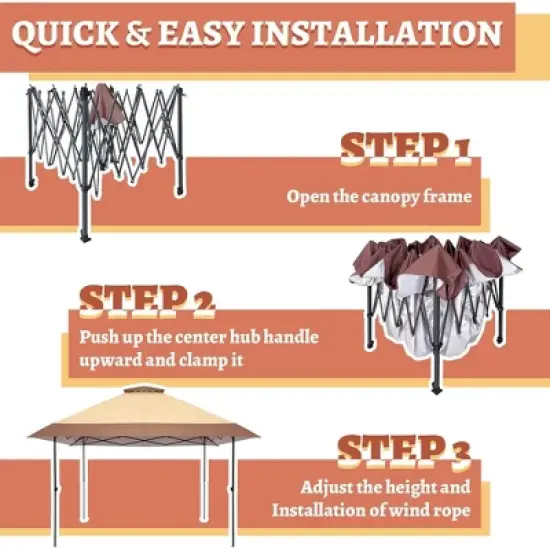 QUICK & EASY INSTALLATION

STEP 1
Open the canopy frame

STEP 2
Push up the center hub handle upward and clamp it

STEP 3
Adjust the height and Installation of wind rope