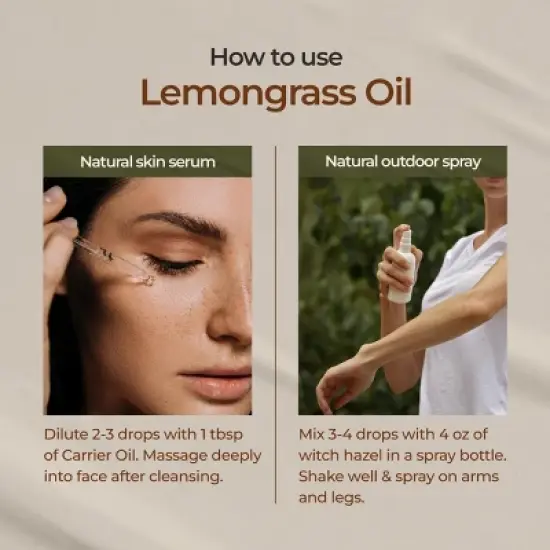 How to use
Lemongrass Oil

Natural skin serum

Dilute 2-3 drops with 1 tbsp of Carrier Oil. Massage deeply into face after cleansing.

Natural outdoor spray

Mix 3-4 drops with 4 oz of witch hazel in a spray bottle. Shake well & spray on arms and legs.