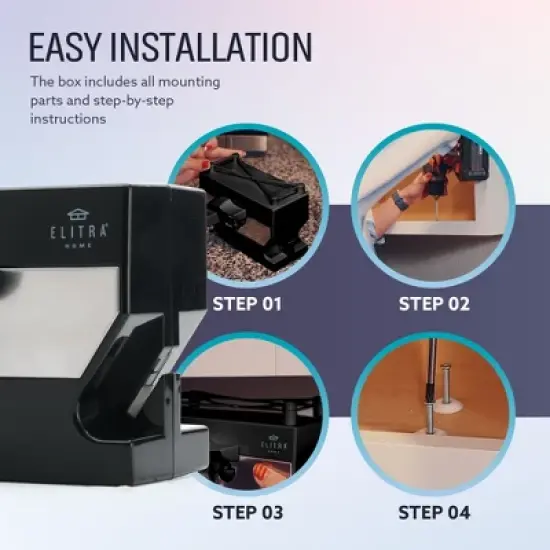 EASY INSTALLATION

The box includes all mounting parts and step-by-step instructions

ELITRA HOME

STEP 01

STEP 02

ELITRA HOME

STEP 03

STEP 04