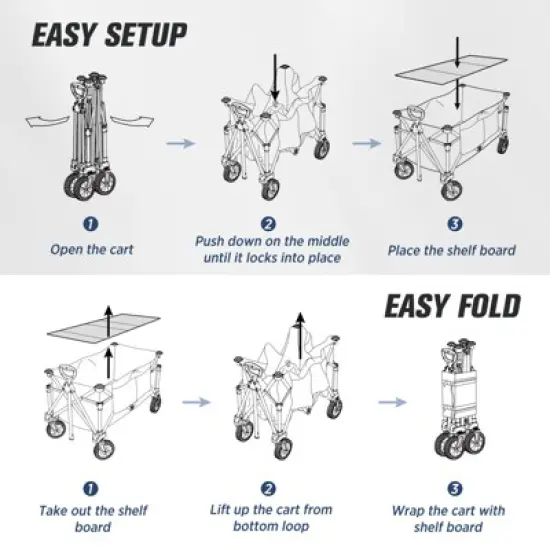 EASY SETUP

1
Open the cart

2
Push down on the middle until it locks into place

3
Place the shelf board

EASY FOLD

1
Take out the shelf board

2
Lift up the cart from bottom loop

3
Wrap the cart with shelf board