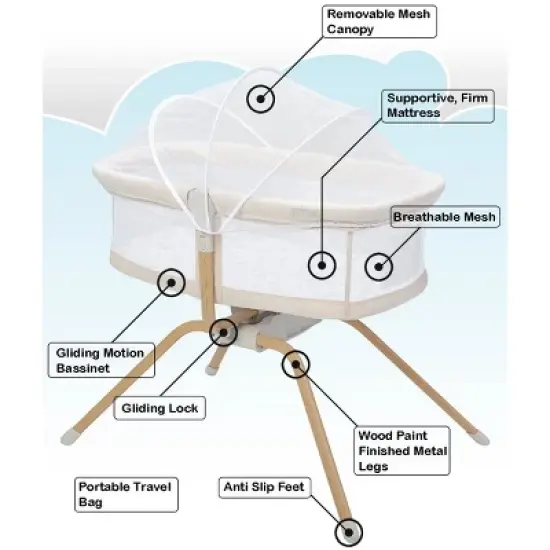 Removable Mesh Canopy

Supportive, Firm Mattress

Breathable Mesh

Gliding Motion Bassinet

Gliding Lock

Wood Paint Finished Metal Legs

Portable Travel Bag

Anti Slip Feet