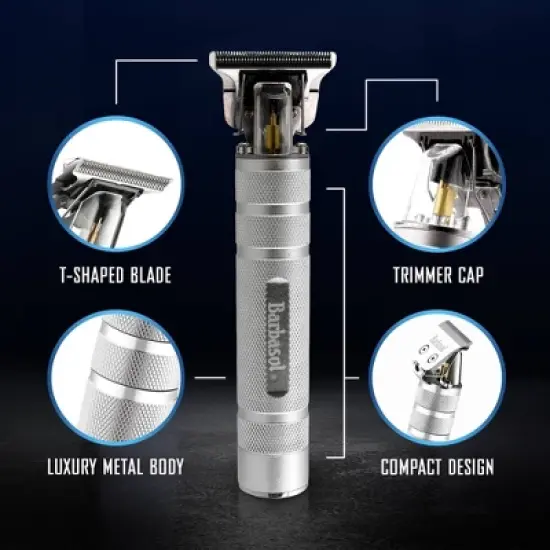 T-SHAPED BLADE

TRIMMER CAP

Barbasol

LUXURY METAL BODY

COMPACT DESIGN