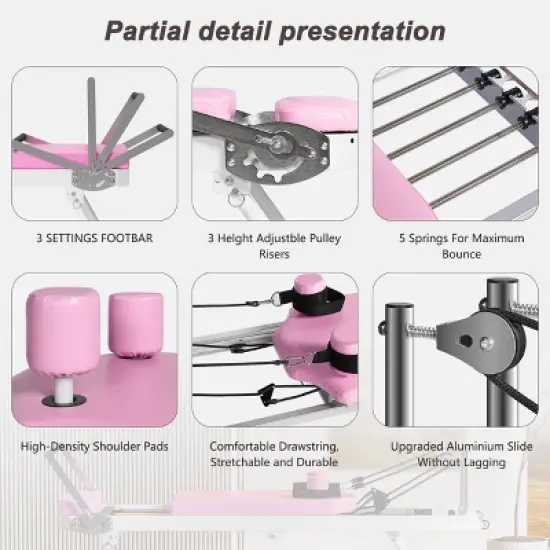 Partial detail presentation

3 SETTINGS FOOTBAR

3 Height Adjustble Pulley Risers

5 Springs For Maximum Bounce

High-Density Shoulder Pads

Comfortable Drawstring, Stretchable and Durable

Upgraded Aluminium Slide Without Lagging